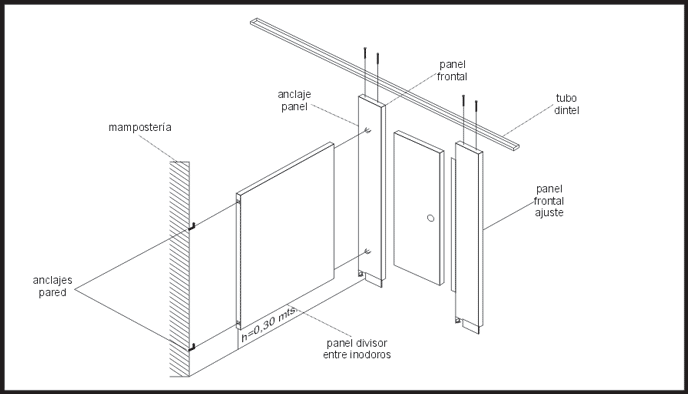 panel frontal

anclaje panel

tubo dintel

mampostería

panel frontal ajuste

anclajes pared

h=0,30 mts

panel divisor entre inodoros